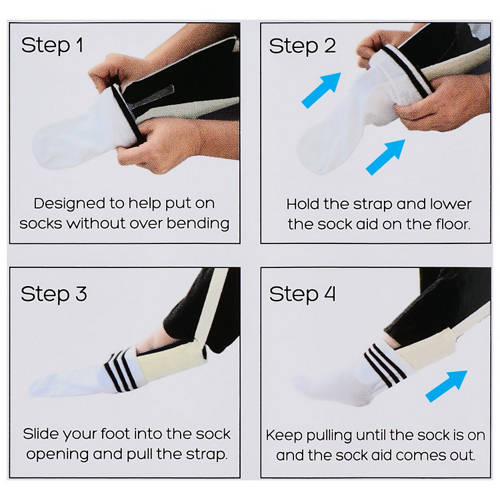 Step 1

Designed to help put on socks without over bending

Step 2

Hold the strap and lower the sock aid on the floor.

Step 3

Slide your foot into the sock opening and pull the strap.

Step 4

Keep pulling until the sock is on and the sock aid comes out.